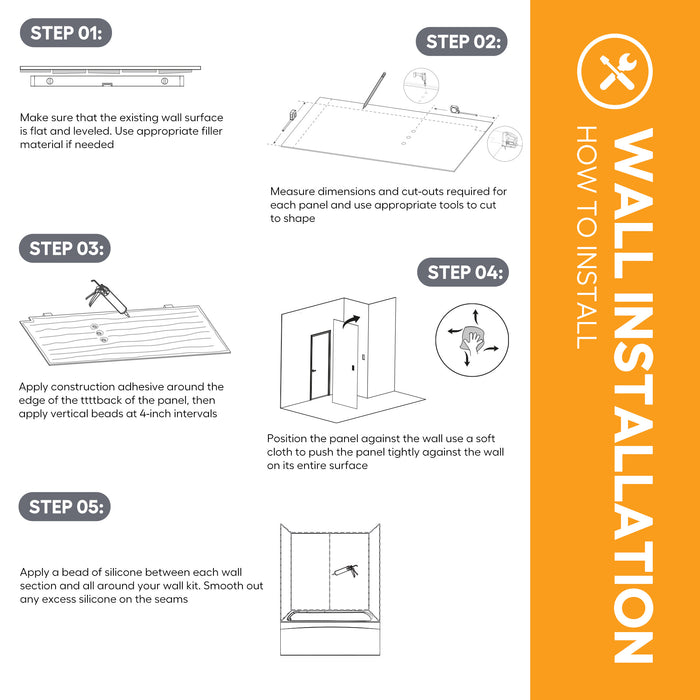 STEP 01:

Make sure that the existing wall surface is flat and leveled. Use appropriate filler material if needed

STEP 02:

Measure dimensions and cut-outs required for each panel and use appropriate tools to cut to shape

STEP 03:

Apply construction adhesive around the edge of the ttttback of the panel, then apply vertical beads at 4-inch intervals

STEP 04:

Position the panel against the wall use a soft cloth to push the panel tightly against the wall on its entire surface

STEP 05:

Apply a bead of silicone between each wall section and all around your wall kit. Smooth out any excess silicone on the seams

WALL INSTALLATION
HOW TO INSTALL